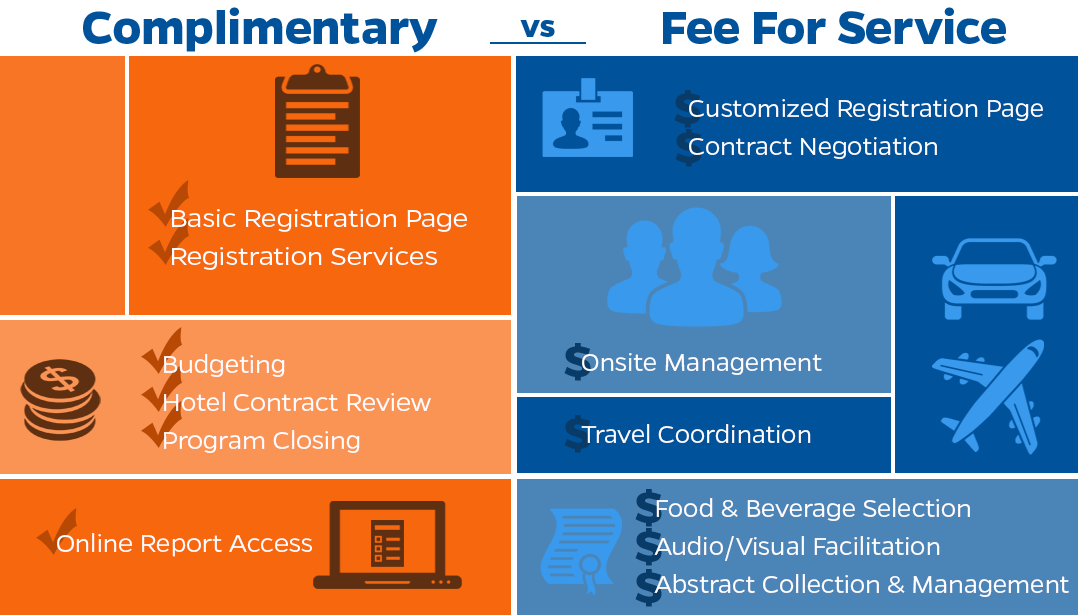 Complimentary vs Fee For Service

Basic Registration Page
Registration Services

Budgeting
Hotel Contract Review
Program Closing

Online Report Access

$ Customized Registration Page
$ Contract Negotiation

$ Onsite Management

$ Travel Coordination

$ Food & Beverage Selection
$ Audio/Visual Facilitation
$ Abstract Collection & Management